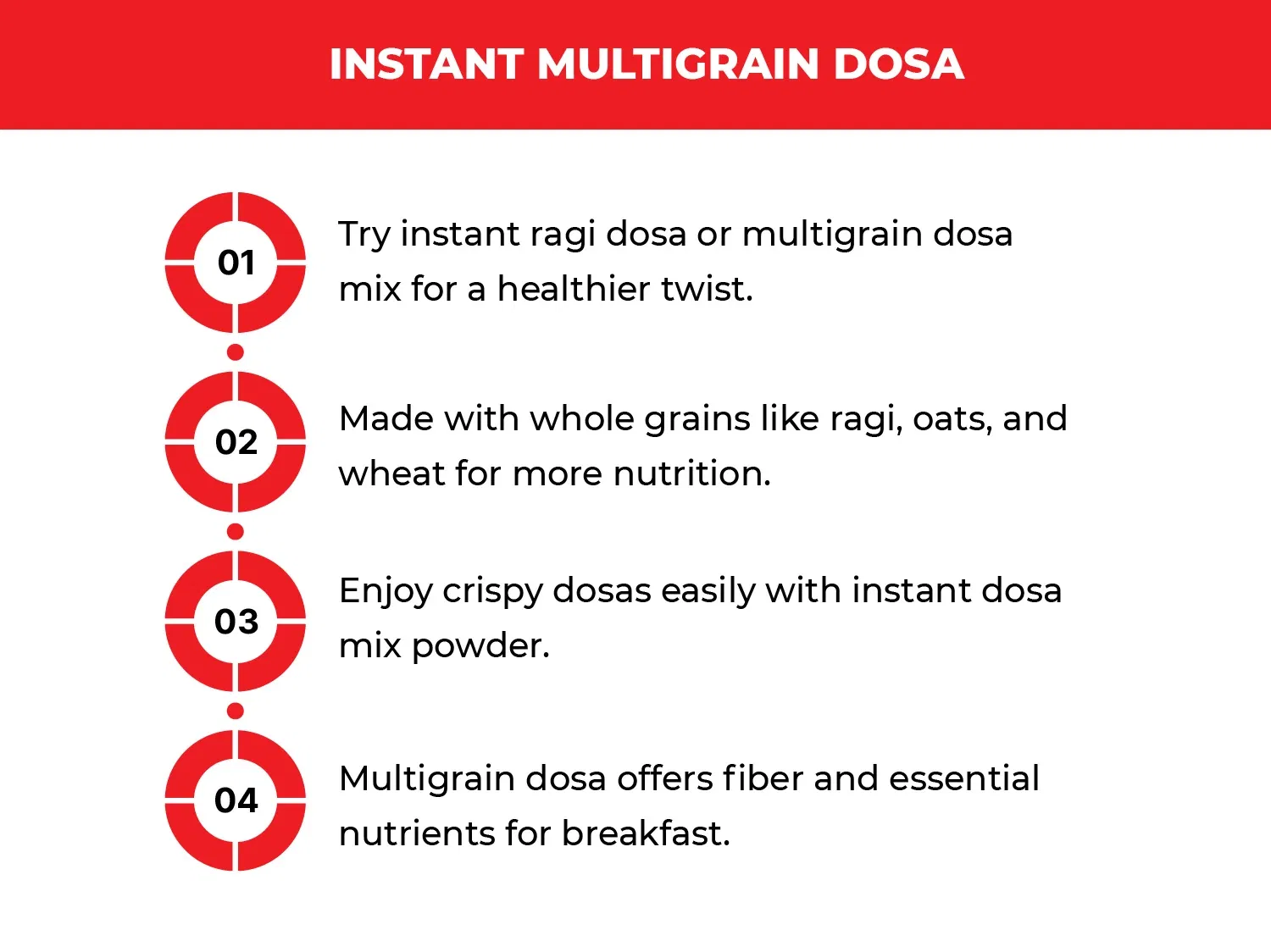 INSTANT MULTIGRAIN DOSA

01

Try instant ragi dosa or multigrain dosa mix for a healthier twist.

02

Made with whole grains like ragi, oats, and wheat for more nutrition.

03

Enjoy crispy dosas easily with instant dosa mix powder.

04

Multigrain dosa offers fiber and essential nutrients for breakfast.